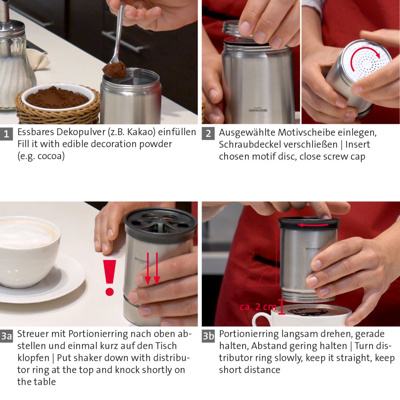 1 Essbares Dekopulver (z.B. Kakao) einfüllen
Fill it with edible decoration powder (e.g. cocoa)

2 Ausgewählte Motivscheibe einlegen, Schraubdeckel verschließen | Insert chosen motif disc, close screw cap

!

3a Streuer mit Portionierring nach oben abstellen und einmal kurz auf den Tisch klopfen | Put shaker down with distributor ring at the top and knock shortly on the table

ca. 2 cm

3b Portionierring langsam drehen, gerade halten, Abstand gering halten | Turn distributor ring slowly, keep it straight, keep short distance