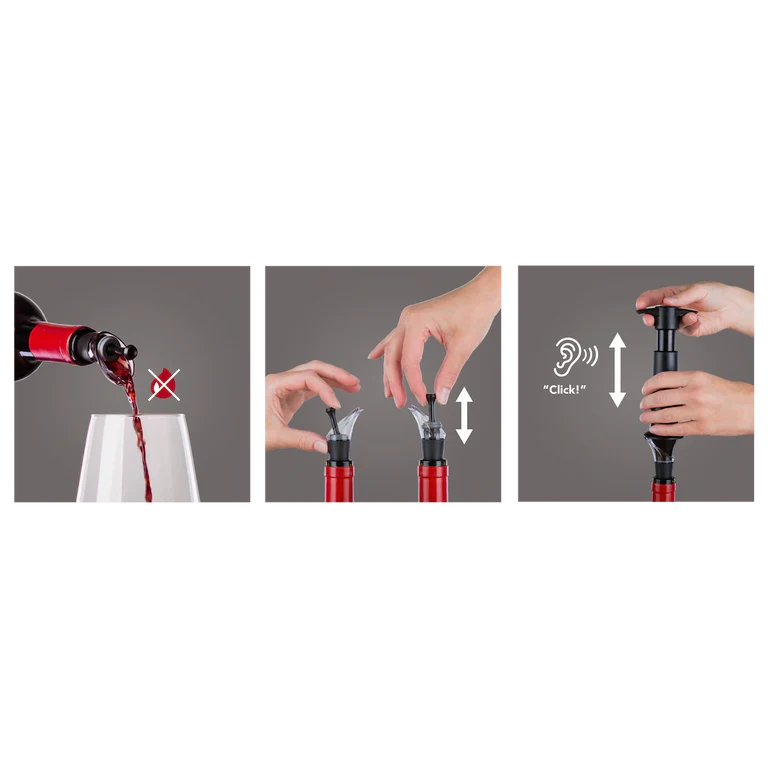 "Click!"