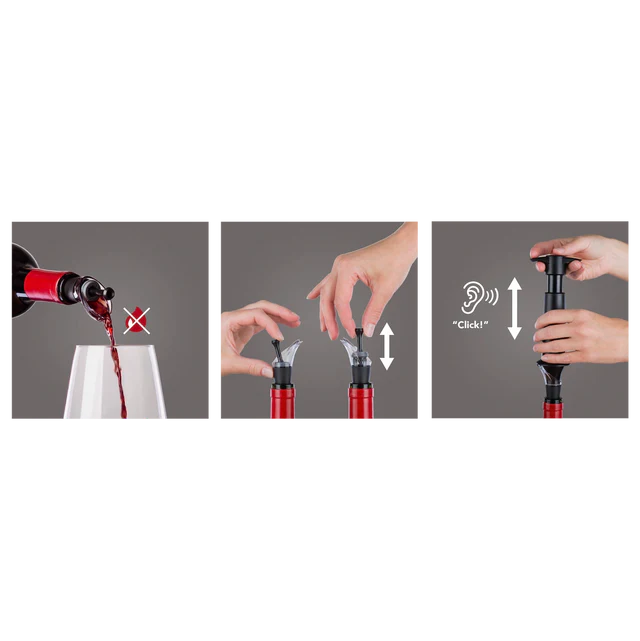 "Click!"