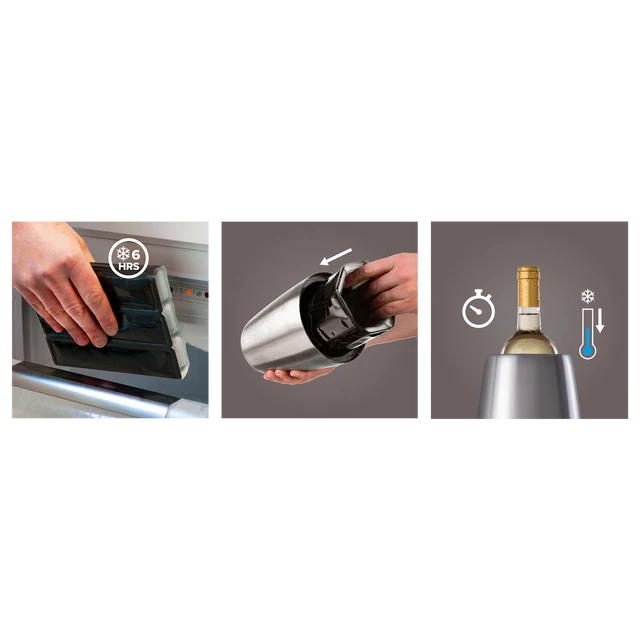 6
HRS