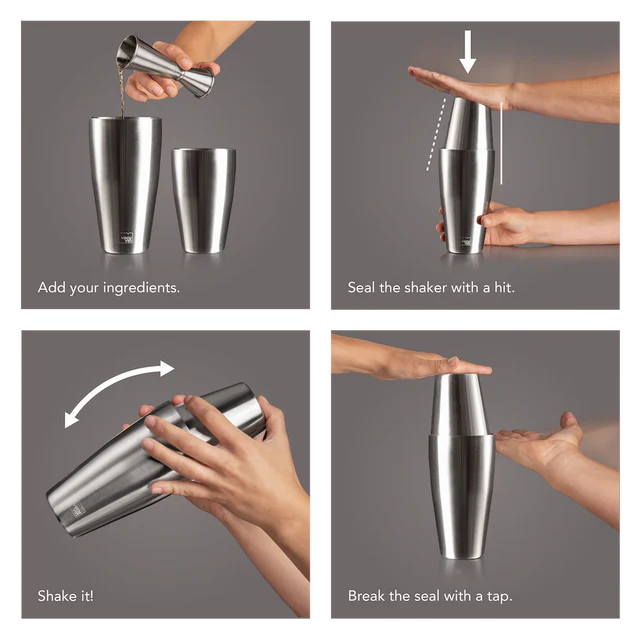 Add your ingredients.

Seal the shaker with a hit.

Shake it!

Break the seal with a tap.